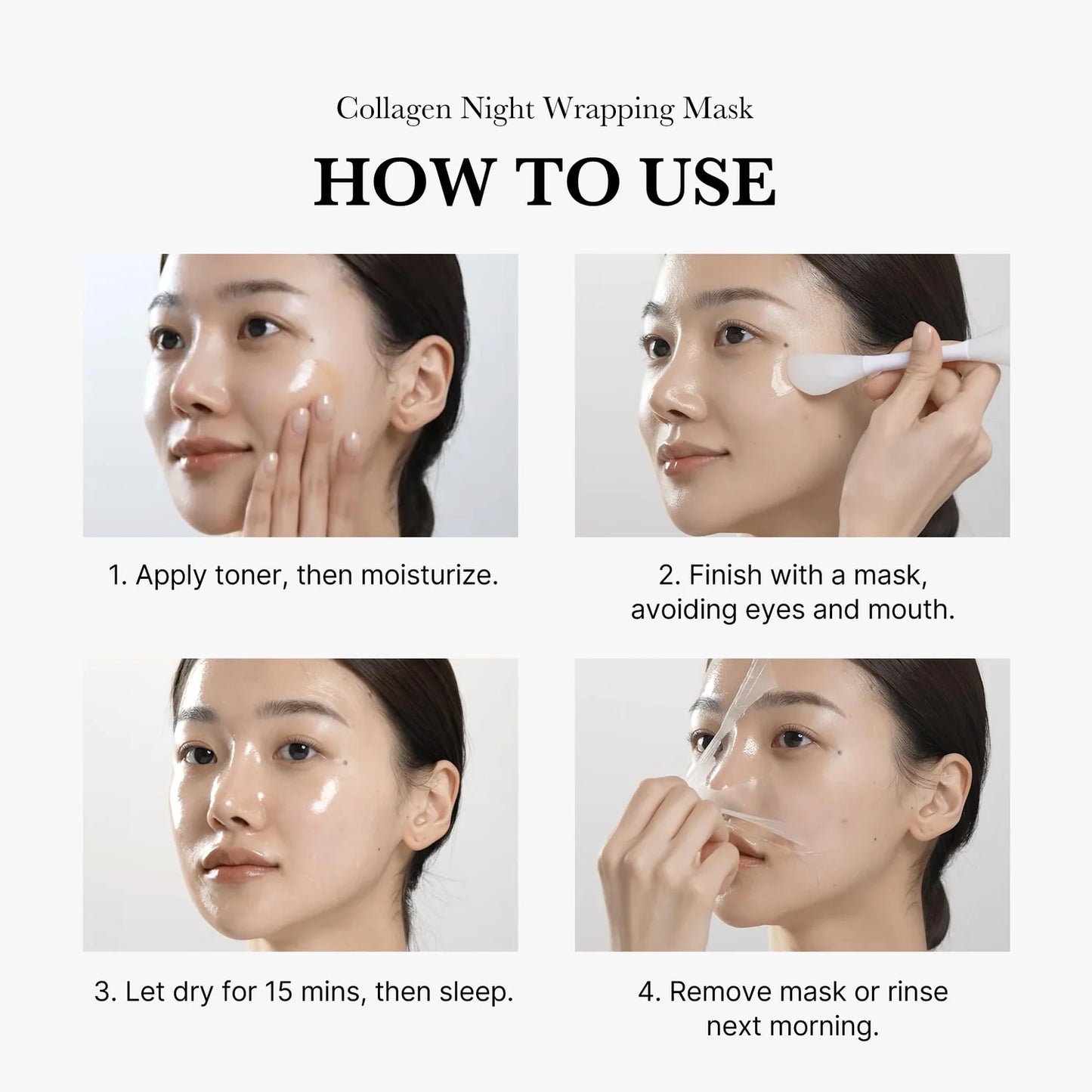 Collagen Night Wrapping Mask

HOW TO USE

1. Apply toner, then moisturize.

2. Finish with a mask, avoiding eyes and mouth.

3. Let dry for 15 mins, then sleep.

4. Remove mask or rinse next morning.