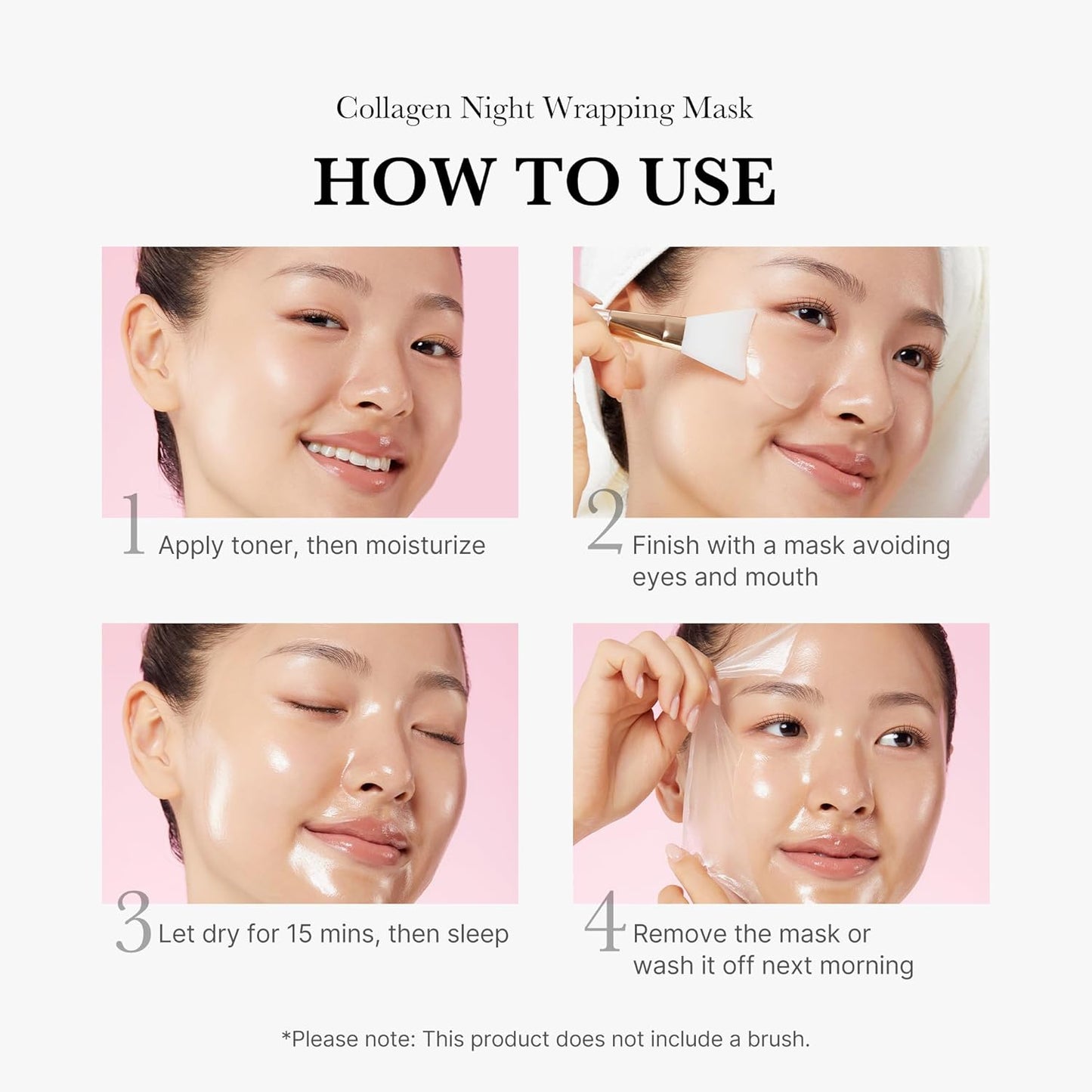 Collagen Night Wrapping Mask

HOW TO USE

1 Apply toner, then moisturize

2 Finish with a mask avoiding eyes and mouth

3 Let dry for 15 mins, then sleep

4 Remove the mask or wash it off next morning

*Please note: This product does not include a brush.